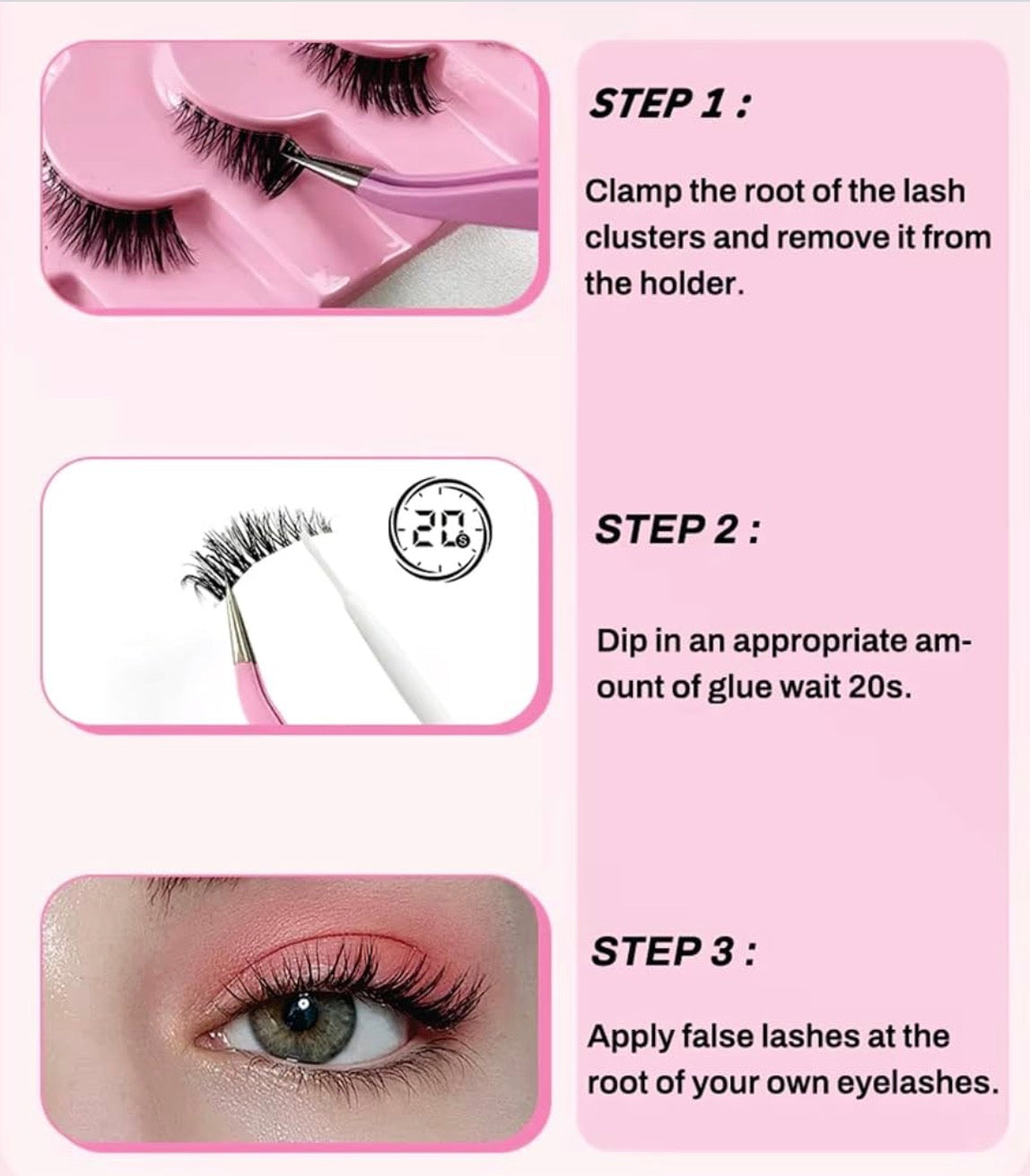 STEP 1 :

Clamp the root of the lash clusters and remove it from the holder.

20s

STEP 2 :

Dip in an appropriate amount of glue wait 20s.

STEP 3 :

Apply false lashes at the root of your own eyelashes.