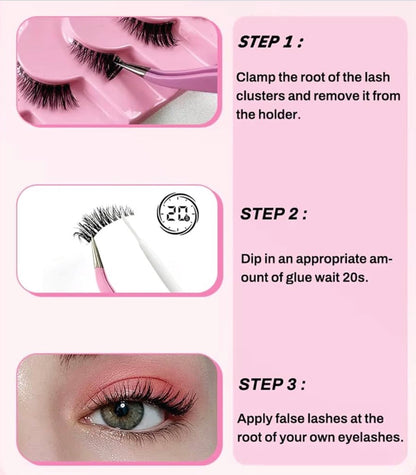 STEP 1 :

Clamp the root of the lash clusters and remove it from the holder.

20

STEP 2 :

Dip in an appropriate amount of glue wait 20s.

STEP 3 :

Apply false lashes at the root of your own eyelashes.